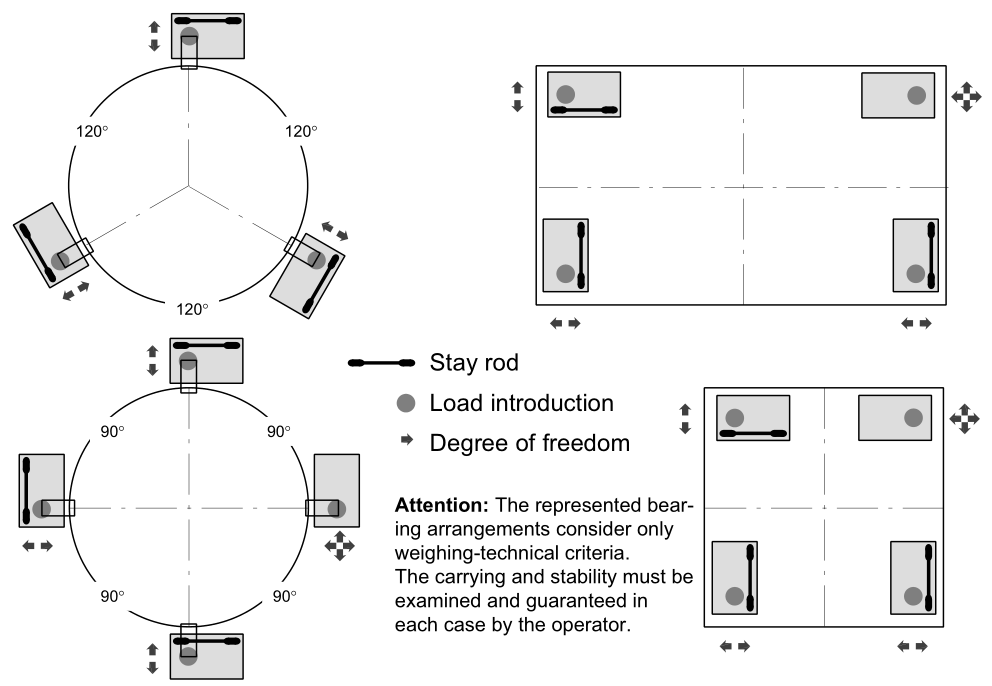 120°

120°

120°

90°

90°

90°

90°

Stay rod

Load introduction

Degree of freedom

**Attention:** The represented bearing arrangements consider only weighing-technical criteria.
The carrying and stability must be examined and guaranteed in each case by the operator.