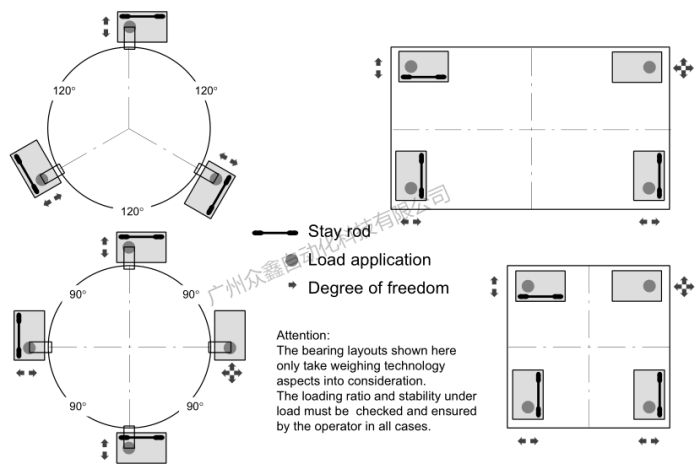 120°

120°

120°

90°

90°

90°

90°

Stay rod

Load application

Degree of freedom

广州众鑫自动化科技有限公司

Attention:
The bearing layouts shown here only take weighing technology aspects into consideration.
The loading ratio and stability under load must be checked and ensured by the operator in all cases.